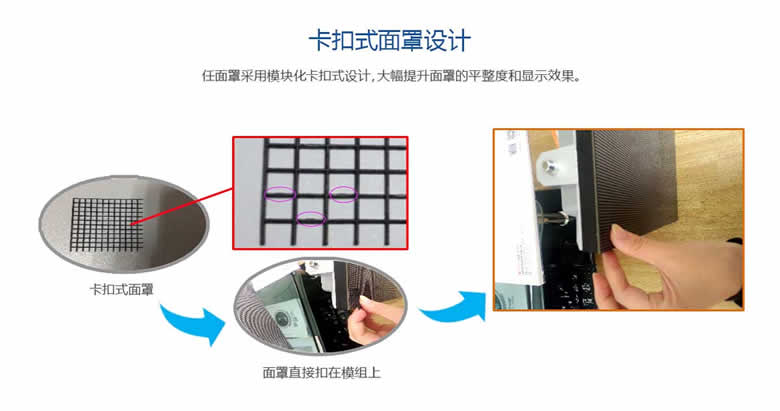 卡扣式面罩设计

任面罩采用模块化卡扣式设计，大幅提升面罩的平整度和显示效果。

卡扣式面罩

面罩直接扣在模组上